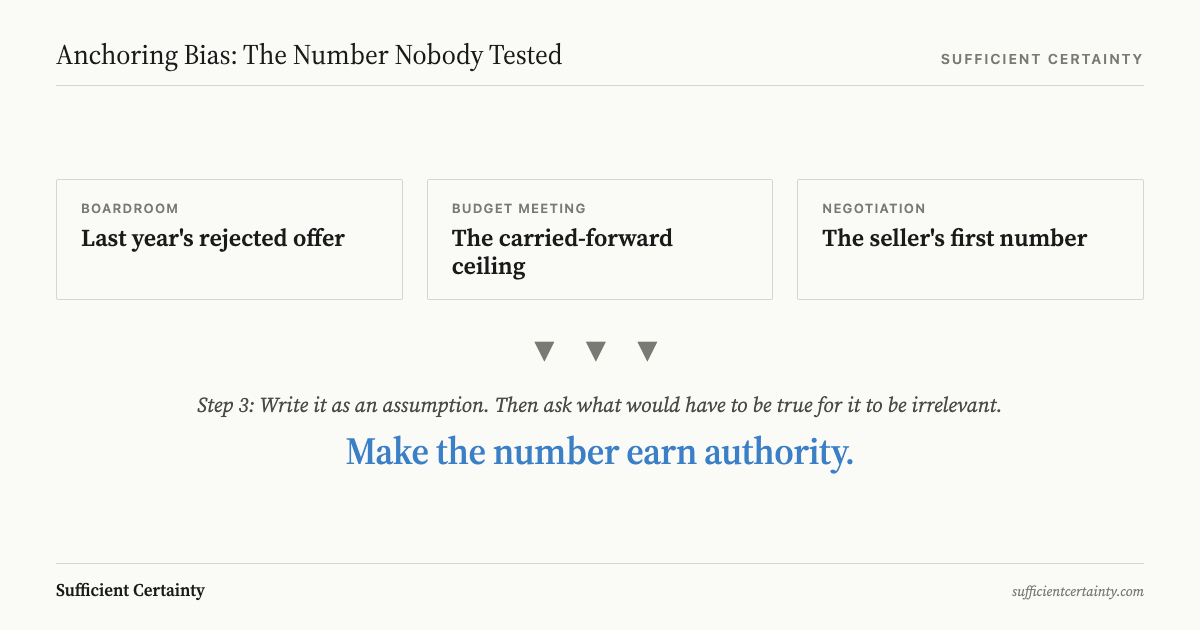 Anchoring Bias: The Number Nobody Tested

SUFFICIENT CERTAINTY

BOARDROOM
Last year's rejected offer

BUDGET MEETING
The carried-forward ceiling

NEGOTIATION
The seller's first number

▼ ▼ ▼

Step 3: Write it as an assumption. Then ask what would have to be true for it to be irrelevant.

Make the number earn authority.

Sufficient Certainty

sufficientcertainty.com