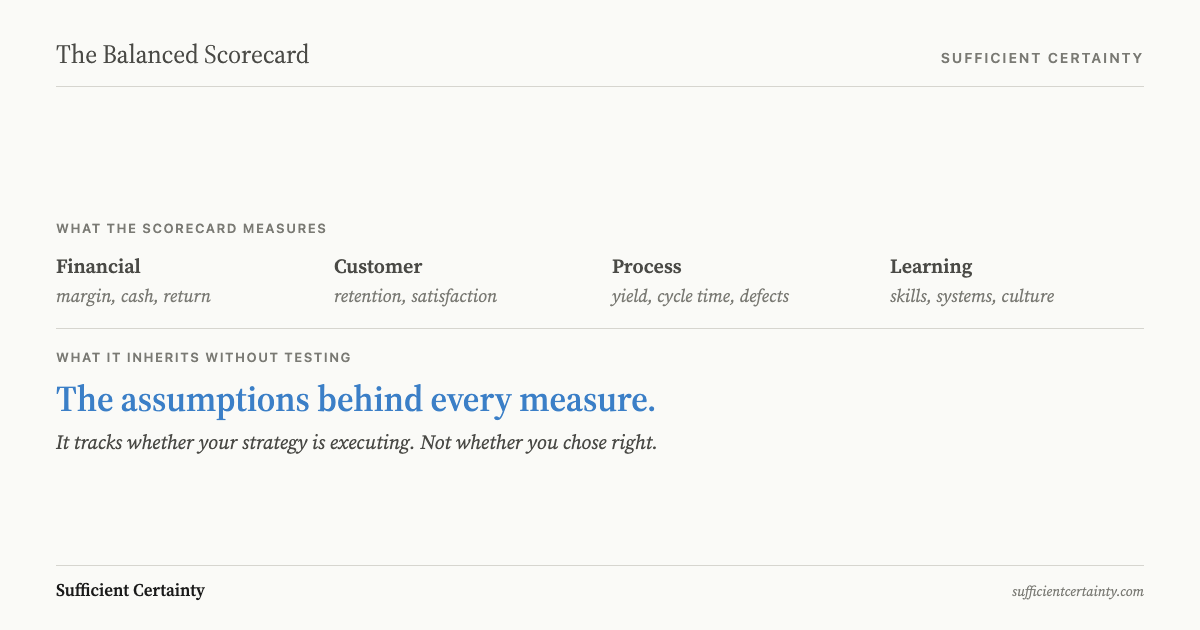 The Balanced Scorecard

SUFFICIENT CERTAINTY

WHAT THE SCORECARD MEASURES

Financial
margin, cash, return

Customer
retention, satisfaction

Process
yield, cycle time, defects

Learning
skills, systems, culture

WHAT IT INHERITS WITHOUT TESTING

The assumptions behind every measure.

It tracks whether your strategy is executing. Not whether you chose right.

Sufficient Certainty

sufficientcertainty.com