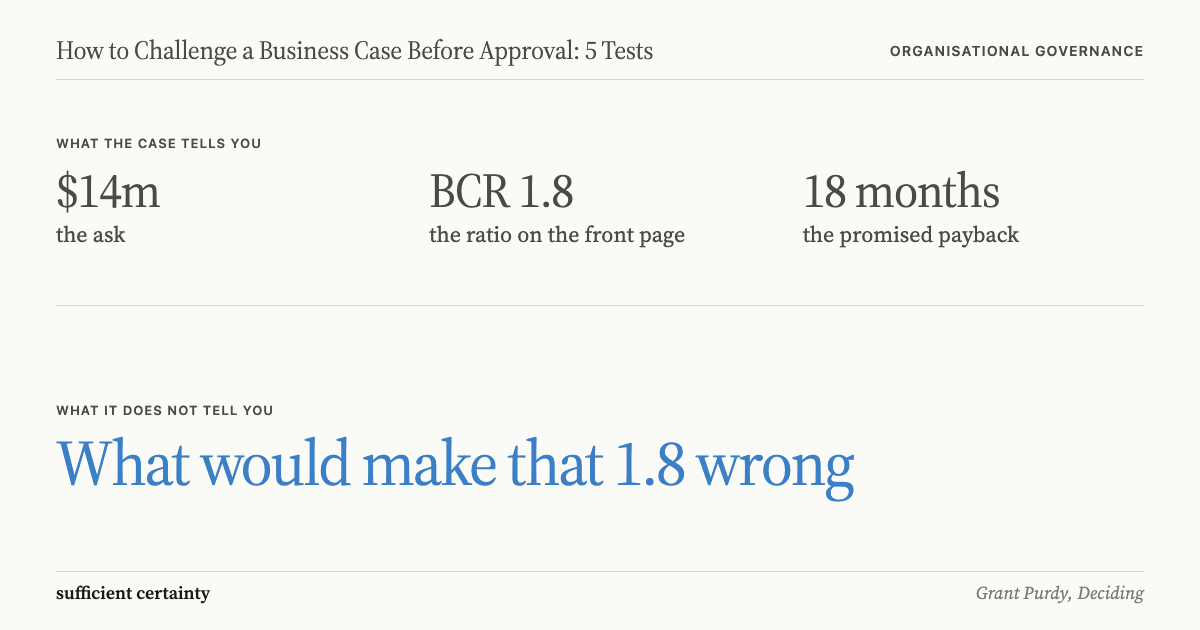 How to Challenge a Business Case Before Approval: 5 Tests

ORGANISATIONAL GOVERNANCE

WHAT THE CASE TELLS YOU

\$14m
the ask

BCR 1.8
the ratio on the front page

18 months
the promised payback

WHAT IT DOES NOT TELL YOU

What would make that 1.8 wrong

sufficient certainty

Grant Purdy, Deciding