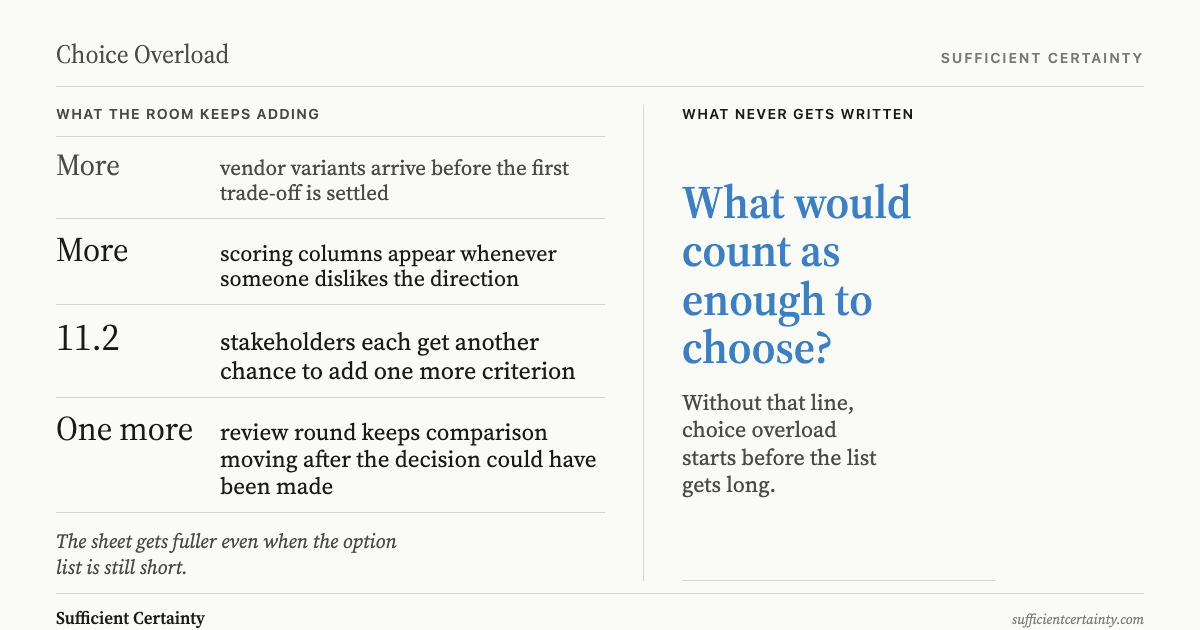 Choice Overload

SUFFICIENT CERTAINTY

WHAT THE ROOM KEEPS ADDING

More vendor variants arrive before the first trade-off is settled

More scoring columns appear whenever someone dislikes the direction

11.2 stakeholders each get another chance to add one more criterion

One more review round keeps comparison moving after the decision could have been made

The sheet gets fuller even when the option list is still short.

WHAT NEVER GETS WRITTEN

What would count as enough to choose?

Without that line, choice overload starts before the list gets long.

Sufficient Certainty

sufficientcertainty.com