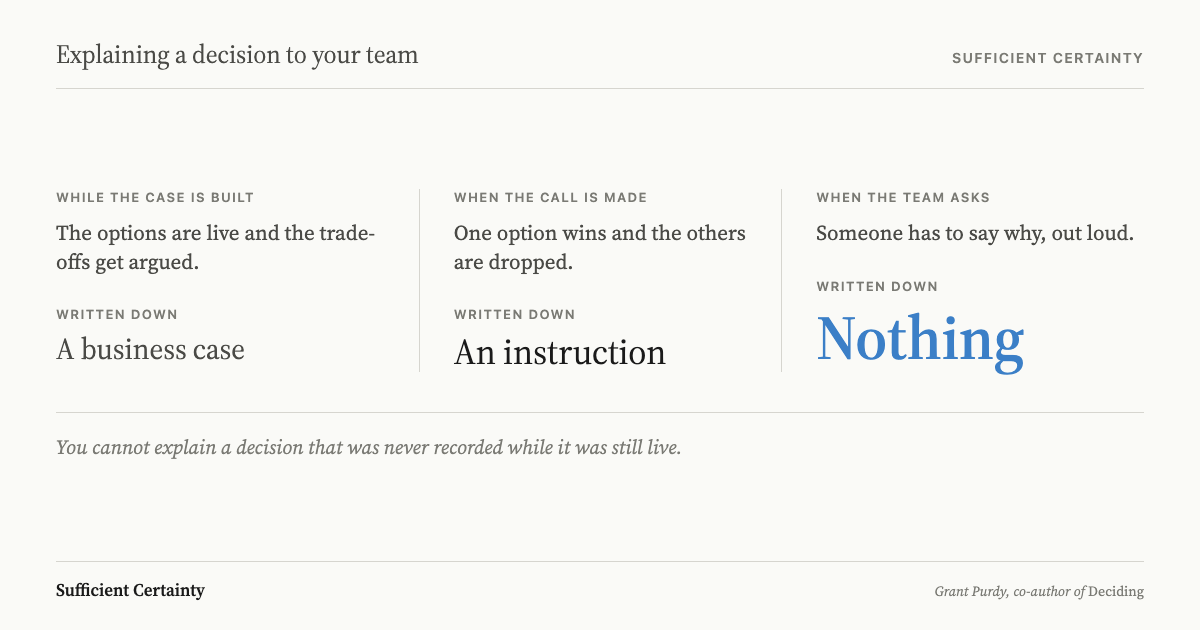 Explaining a decision to your team

SUFFICIENT CERTAINTY

WHILE THE CASE IS BUILT

The options are live and the trade-offs get argued.

WRITTEN DOWN

A business case

WHEN THE CALL IS MADE

One option wins and the others are dropped.

WRITTEN DOWN

An instruction

WHEN THE TEAM ASKS

Someone has to say why, out loud.

WRITTEN DOWN

Nothing

You cannot explain a decision that was never recorded while it was still live.

Sufficient Certainty

Grant Purdy, co-author of Deciding