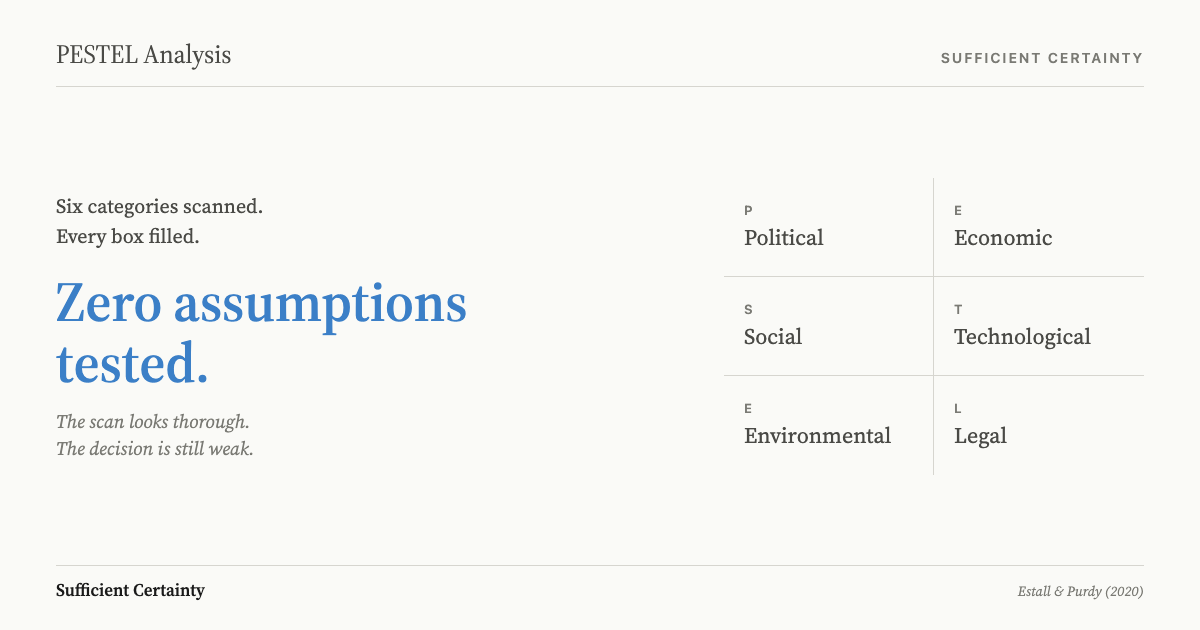 PESTEL Analysis

SUFFICIENT CERTAINTY

Six categories scanned.
Every box filled.

Zero assumptions tested.

The scan looks thorough.
The decision is still weak.

P
Political

E
Economic

S
Social

T
Technological

E
Environmental

L
Legal

Sufficient Certainty

Estall & Purdy (2020)